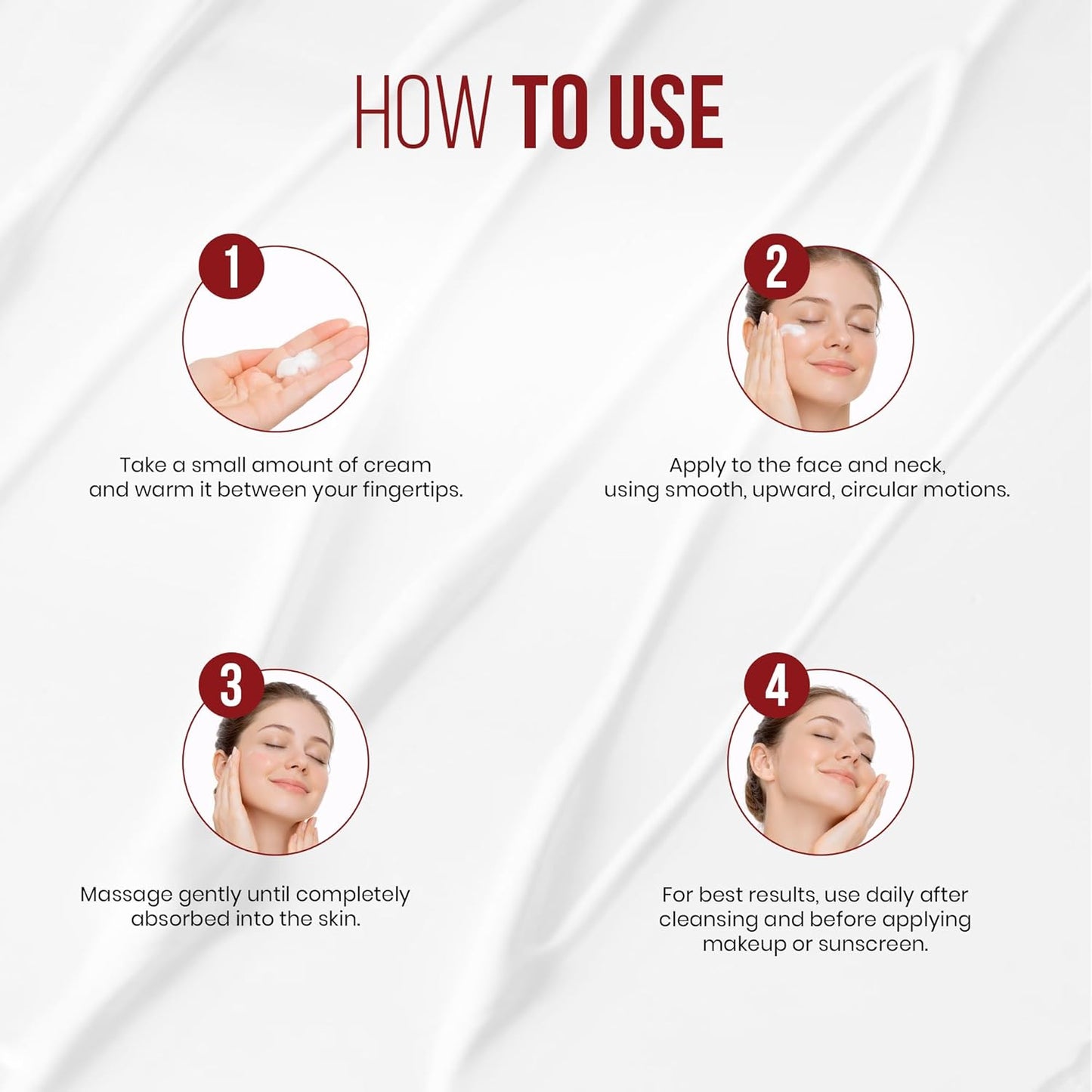 HOW TO USE

1

Take a small amount of cream and warm it between your fingertips.

2

Apply to the face and neck, using smooth, upward, circular motions.

3

Massage gently until completely absorbed into the skin.

4

For best results, use daily after cleansing and before applying makeup or sunscreen.