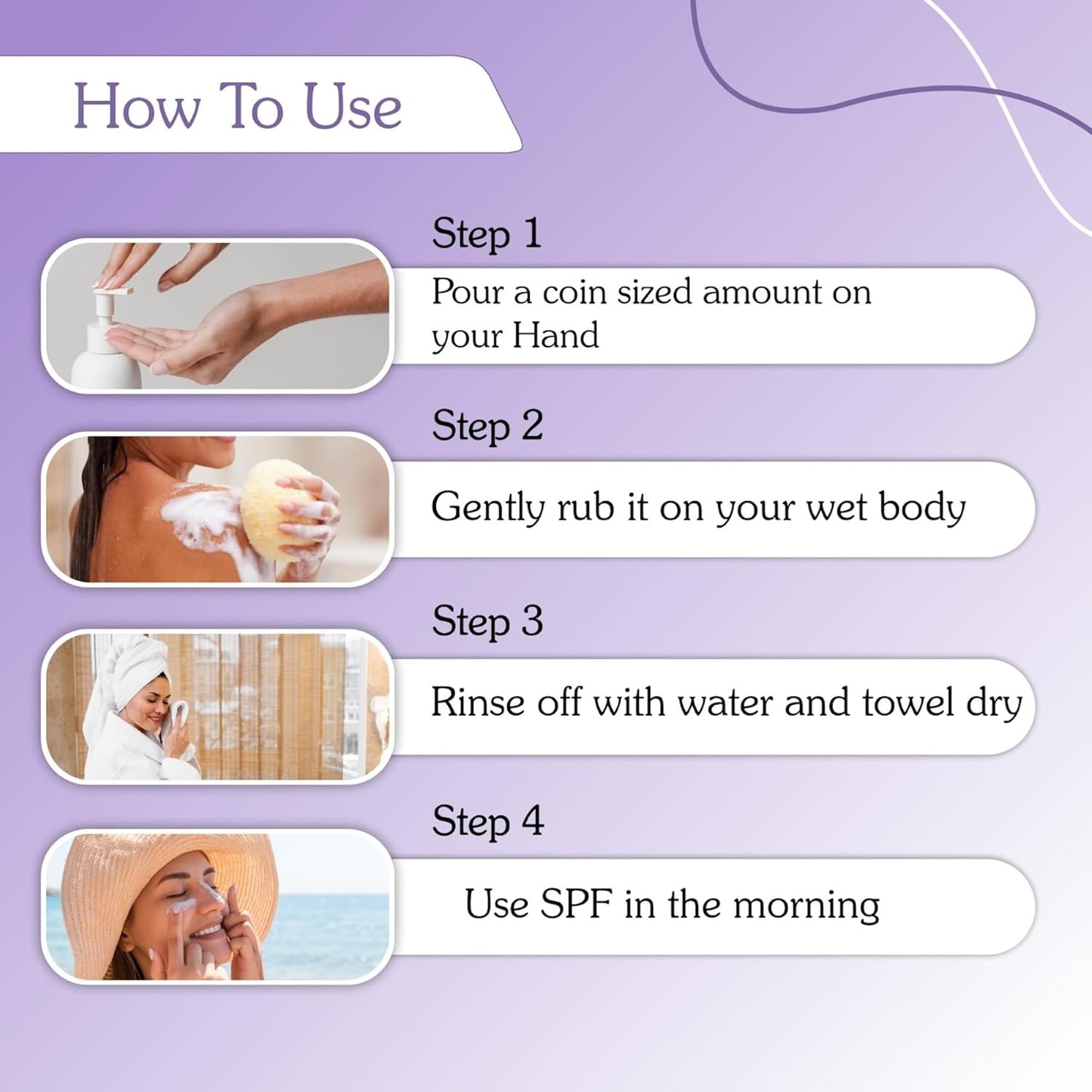 How To Use

Step 1

Pour a coin sized amount on your Hand

Step 2

Gently rub it on your wet body

Step 3

Rinse off with water and towel dry

Step 4

Use SPF in the morning