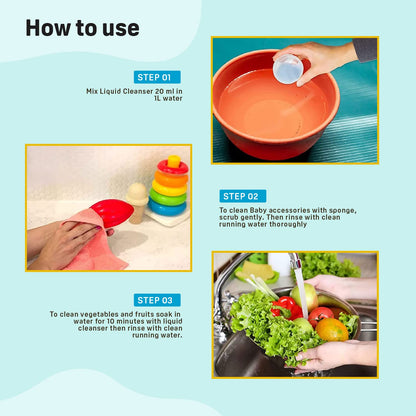 How to use

STEP 01

Mix Liquid Cleanser 20 ml in 1L water

STEP 02

To clean Baby accessories with sponge, scrub gently. Then rinse with clean running water thoroughly

STEP 03

To clean vegetables and fruits soak in water for 10 minutes with liquid cleanser then rinse with clean running water.