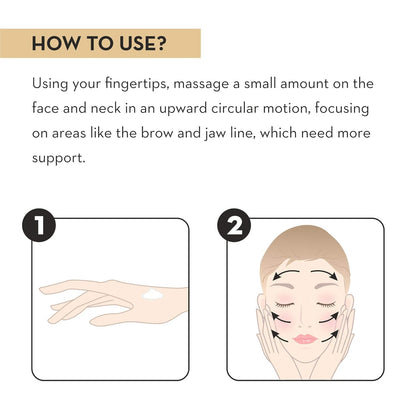 HOW TO USE?

Using your fingertips, massage a small amount on the face and neck in an upward circular motion, focusing on areas like the brow and jaw line, which need more support.

1

2