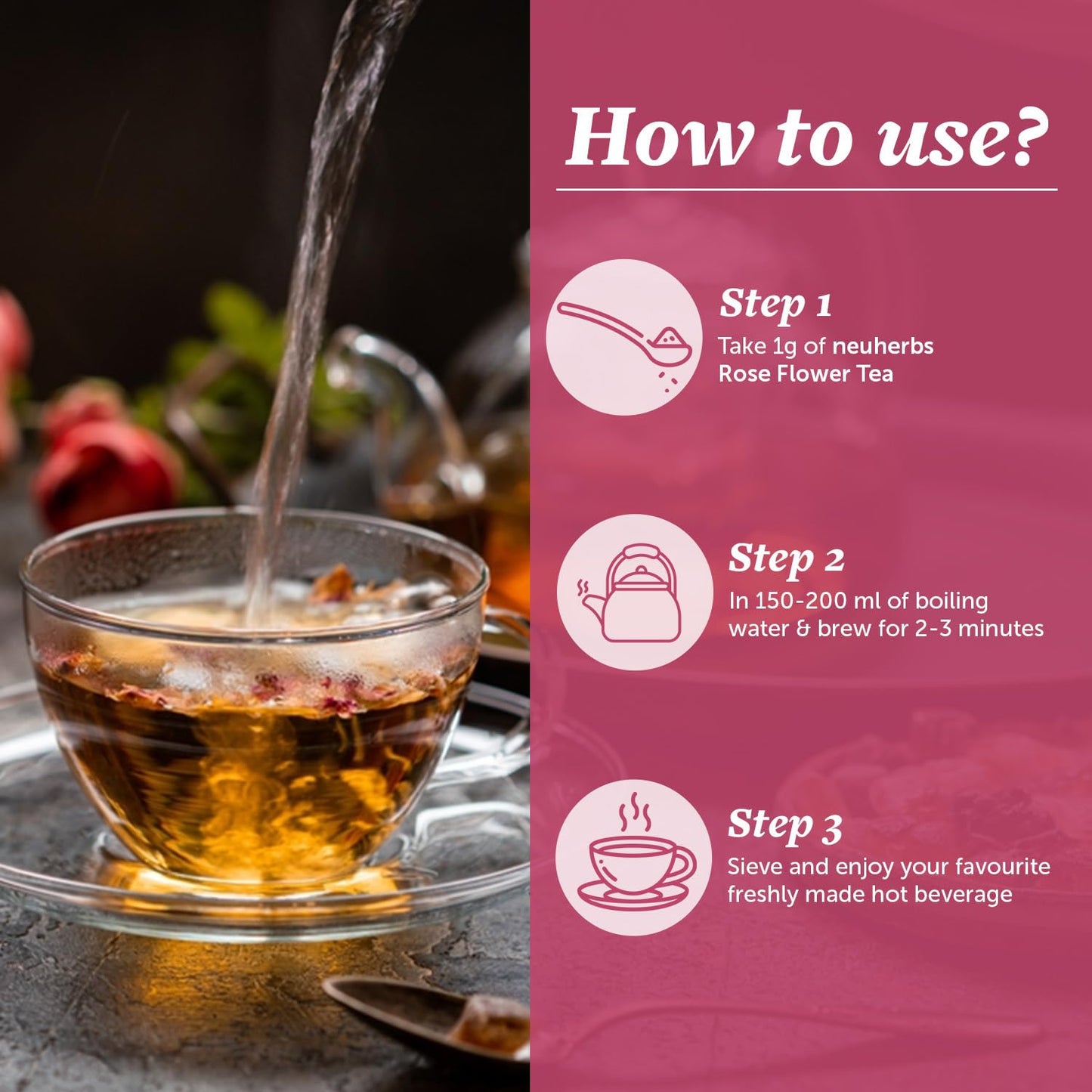 How to use?

Step 1
Take 1g of neuherbs Rose Flower Tea

Step 2
In 150-200 ml of boiling water & brew for 2-3 minutes

Step 3
Sieve and enjoy your favourite freshly made hot beverage