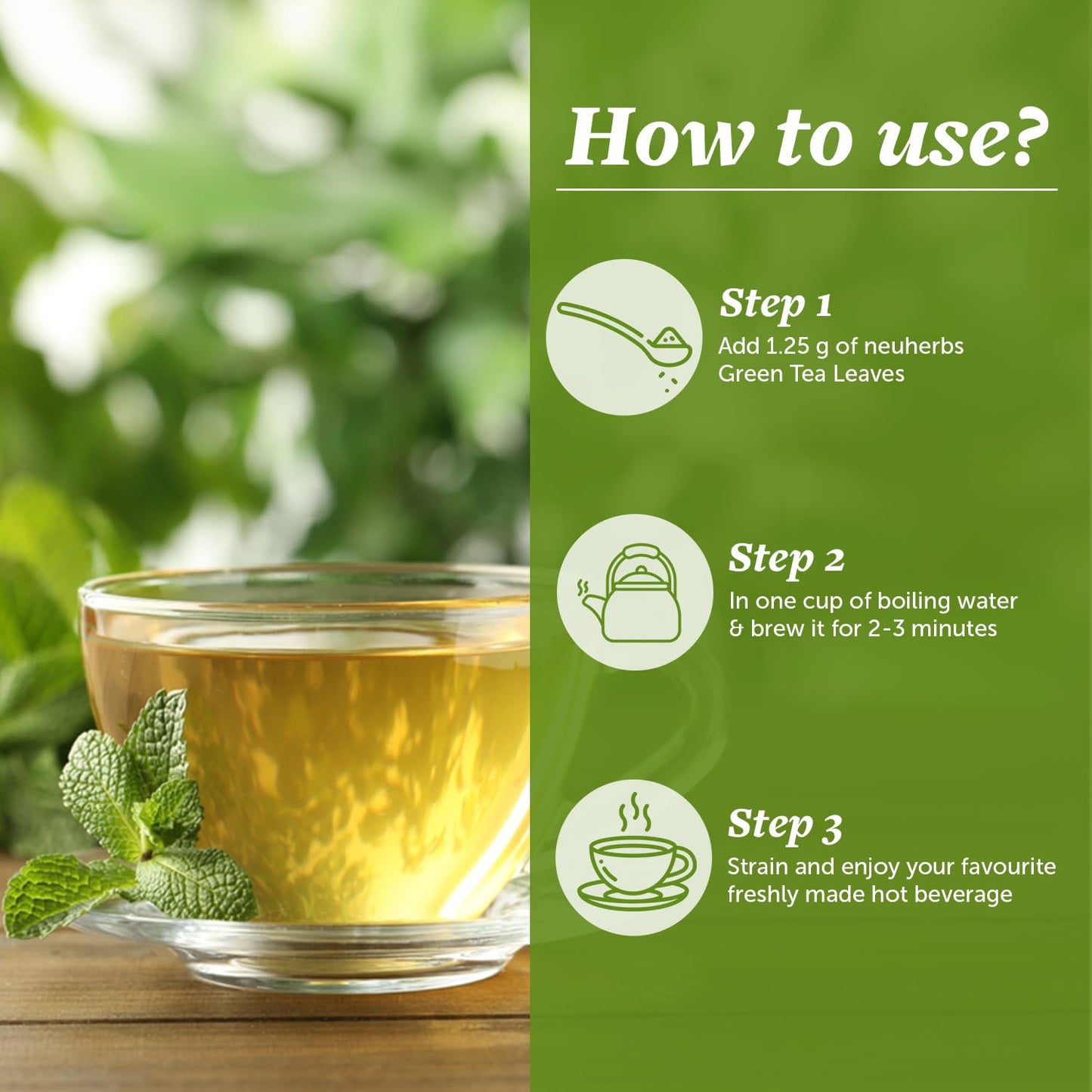 How to use?

Step 1
Add 1.25 g of neuherbs Green Tea Leaves

Step 2
In one cup of boiling water & brew it for 2-3 minutes

Step 3
Strain and enjoy your favourite freshly made hot beverage