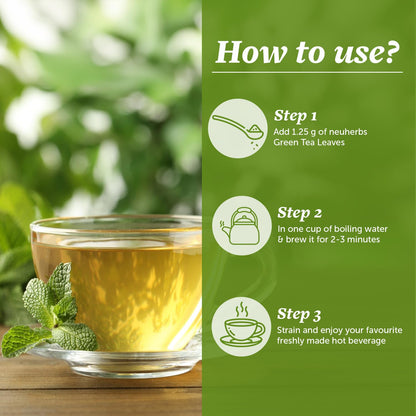 How to use?

Step 1
Add 1.25 g of neuherbs Green Tea Leaves

Step 2
In one cup of boiling water & brew it for 2-3 minutes

Step 3
Strain and enjoy your favourite freshly made hot beverage