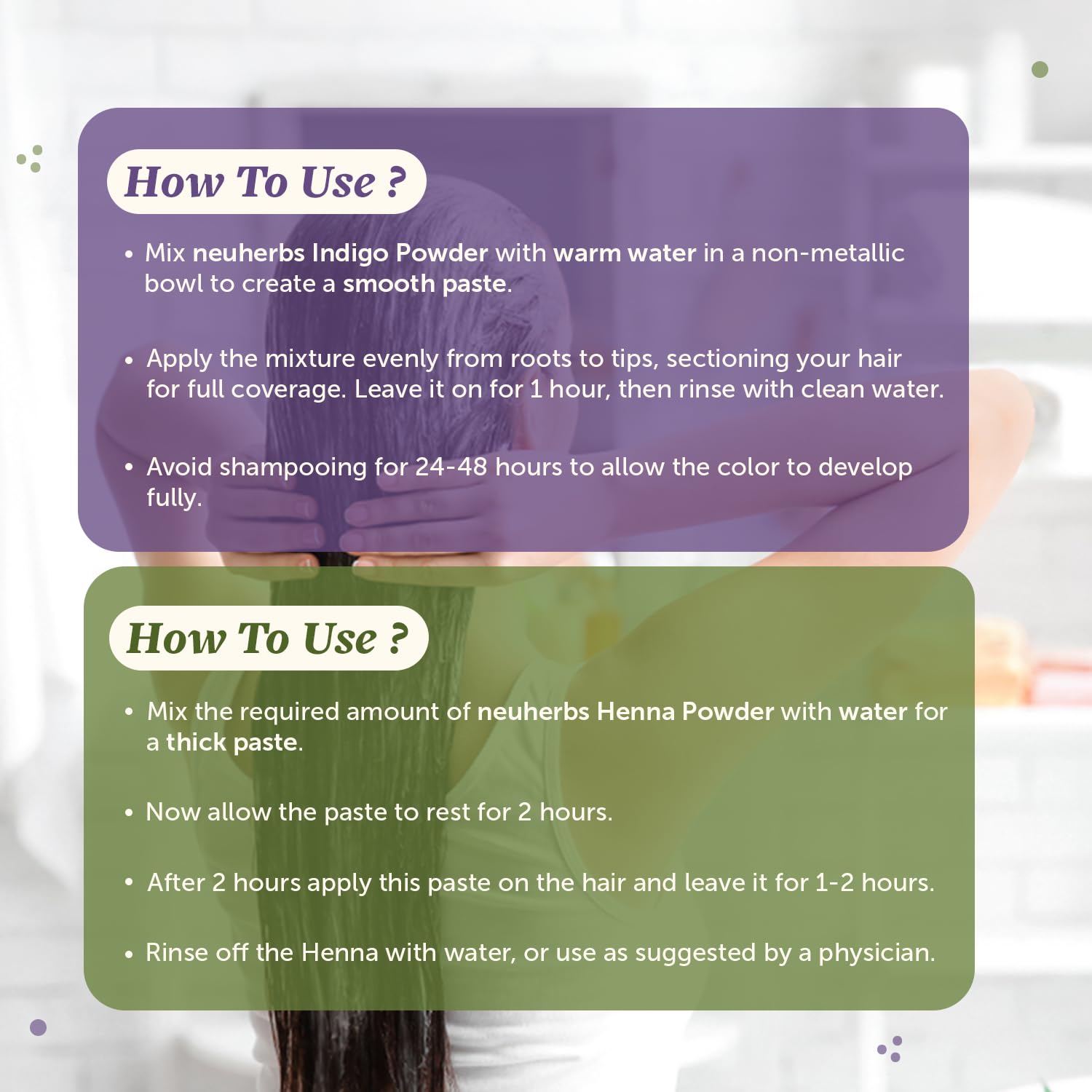 How To Use ?

• Mix neuherbs Indigo Powder with warm water in a non-metallic bowl to create a smooth paste.

• Apply the mixture evenly from roots to tips, sectioning your hair for full coverage. Leave it on for 1 hour, then rinse with clean water.

• Avoid shampooing for 24-48 hours to allow the color to develop fully.

How To Use ?

• Mix the required amount of neuherbs Henna Powder with water for a thick paste.

• Now allow the paste to rest for 2 hours.

• After 2 hours apply this paste on the hair and leave it for 1-2 hours.

• Rinse off the Henna with water, or use as suggested by a physician.