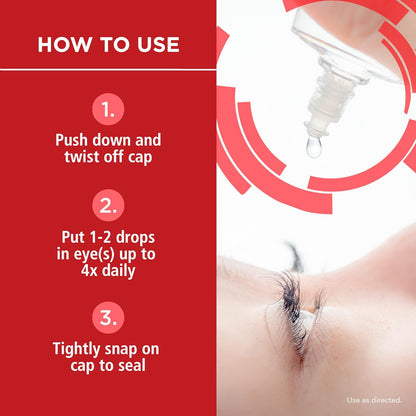 HOW TO USE

1.

Push down and twist off cap

2.

Put 1-2 drops in eye(s) up to 4x daily

3.

Tightly snap on cap to seal

Use as directed.