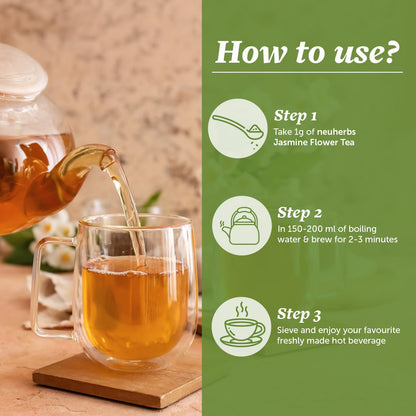 How to use?

Step 1
Take 1g of neuherbs Jasmine Flower Tea

Step 2
In 150-200 ml of boiling water & brew for 2-3 minutes

Step 3
Sieve and enjoy your favourite freshly made hot beverage