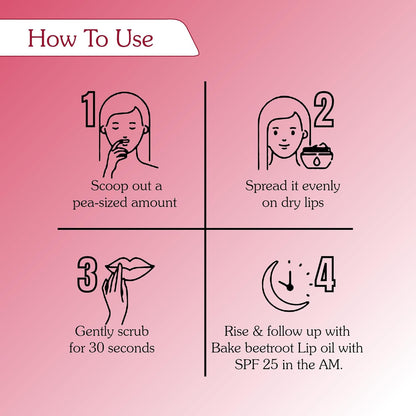 How To Use

1

Scoop out a pea-sized amount

2

Spread it evenly on dry lips

3

Gently scrub for 30 seconds

4

Rise & follow up with Bake beetroot Lip oil with SPF 25 in the AM.