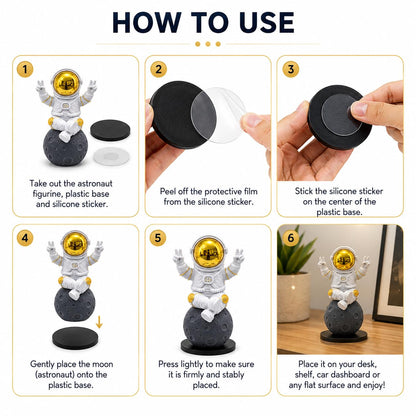 HOW TO USE

1

Take out the astronaut figurine, plastic base and silicone sticker.

2

Peel off the protective film from the silicone sticker.

3

Stick the silicone sticker on the center of the plastic base.

4

Gently place the moon (astronaut) onto the plastic base.

5

Press lightly to make sure it is firmly and stably placed.

6

Place it on your desk, shelf, car dashboard or any flat surface and enjoy!