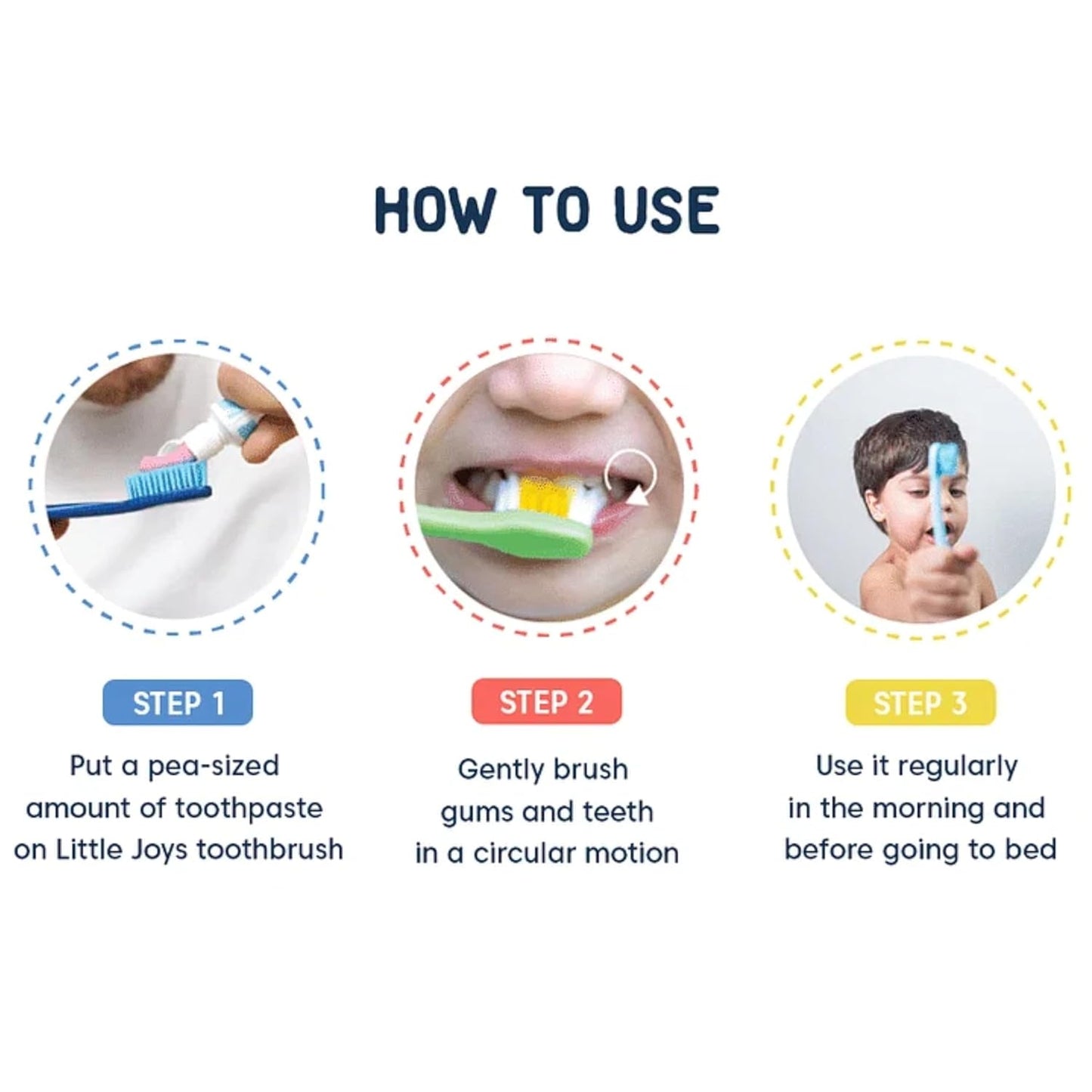 HOW TO USE

STEP 1

Put a pea-sized amount of toothpaste on Little Joys toothbrush

STEP 2

Gently brush gums and teeth in a circular motion

STEP 3

Use it regularly in the morning and before going to bed