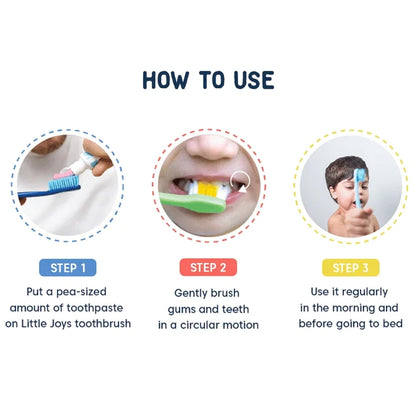 HOW TO USE

STEP 1

Put a pea-sized amount of toothpaste on Little Joys toothbrush

STEP 2

Gently brush gums and teeth in a circular motion

STEP 3

Use it regularly in the morning and before going to bed