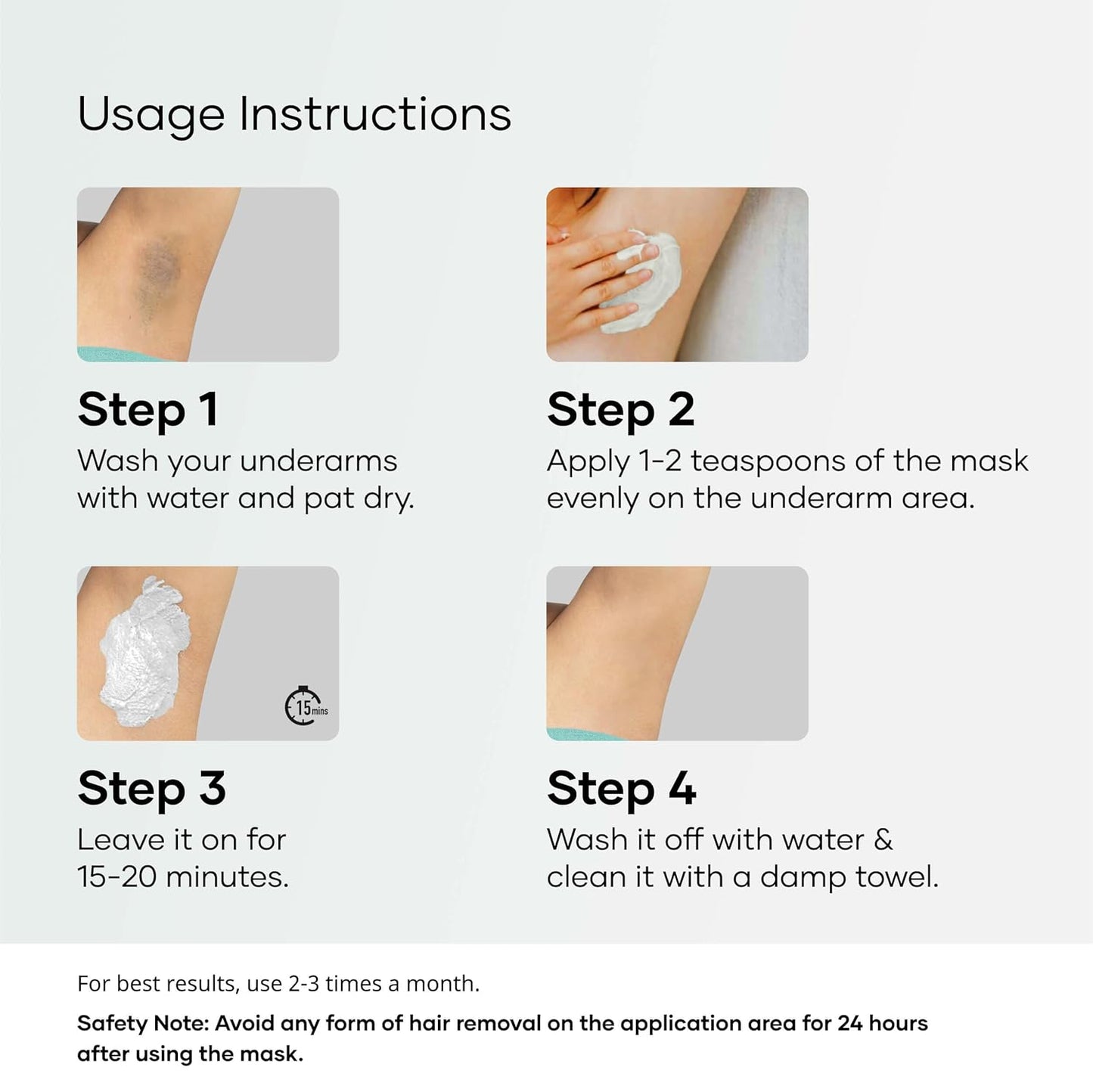 Usage Instructions

Step 1
Wash your underarms with water and pat dry.

Step 2
Apply 1-2 teaspoons of the mask evenly on the underarm area.

15 mins

Step 3
Leave it on for 15-20 minutes.

Step 4
Wash it off with water & clean it with a damp towel.

For best results, use 2-3 times a month.

Safety Note: Avoid any form of hair removal on the application area for 24 hours after using the mask.