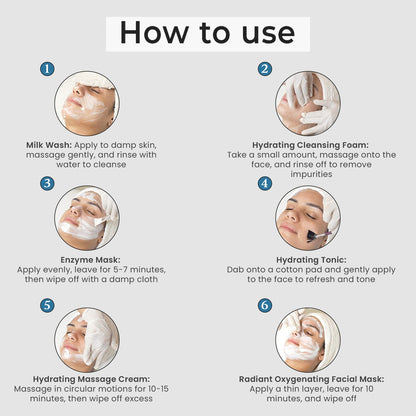 How to use

1

Milk Wash: Apply to damp skin, massage gently, and rinse with water to cleanse

2

Hydrating Cleansing Foam: Take a small amount, massage onto the face, and rinse off to remove impurities

3

Enzyme Mask: Apply evenly, leave for 5-7 minutes, then wipe off with a damp cloth

4

Hydrating Tonic: Dab onto a cotton pad and gently apply to the face to refresh and tone

5

Hydrating Massage Cream: Massage in circular motions for 10-15 minutes, then wipe off excess

6

Radiant Oxygenating Facial Mask: Apply a thin layer, leave for 10 minutes, and wipe off