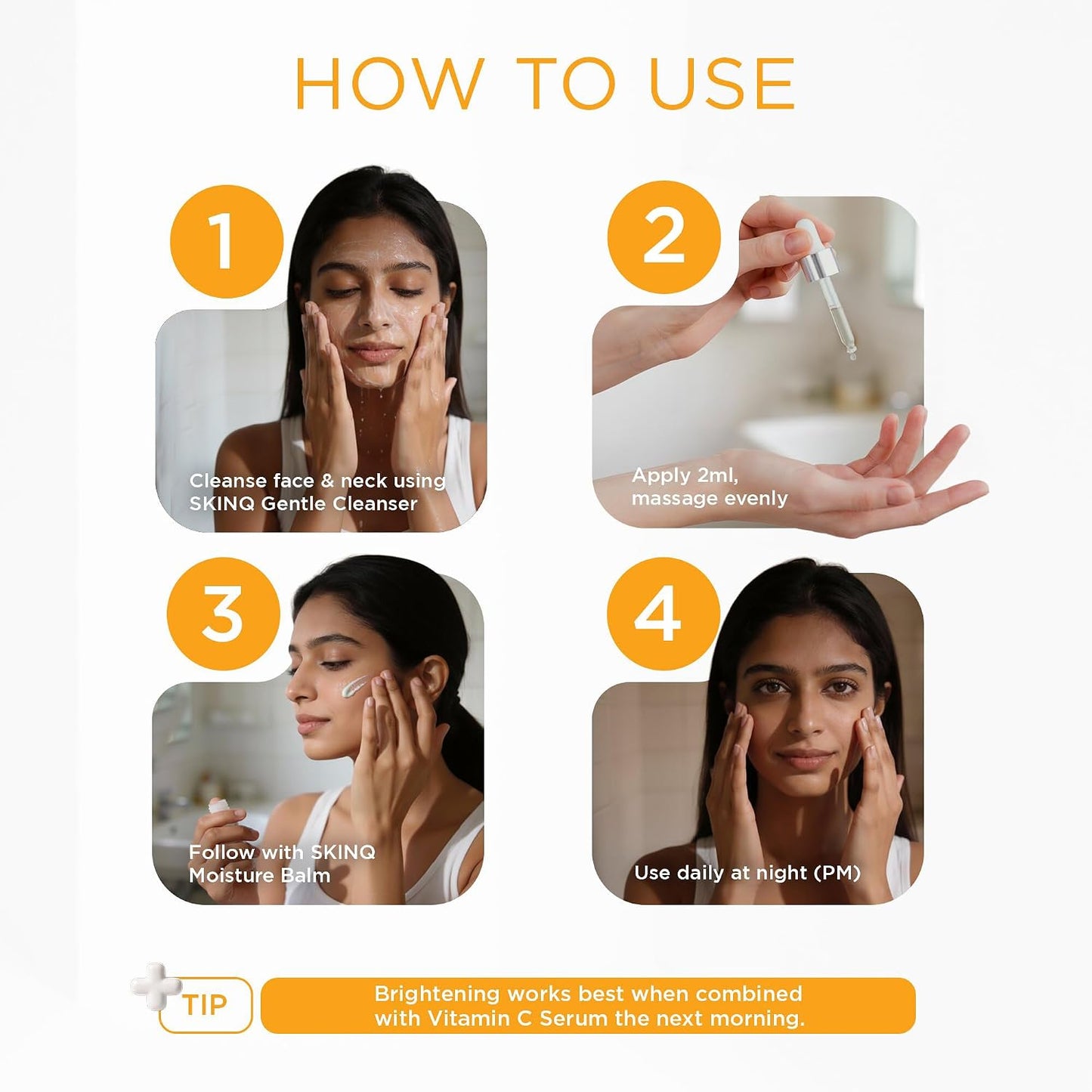 HOW TO USE

1

Cleanse face & neck using SKINQ Gentle Cleanser

2

Apply 2ml, massage evenly

3

Follow with SKINQ Moisture Balm

4

Use daily at night (PM)

TIP

Brightening works best when combined with Vitamin C Serum the next morning.