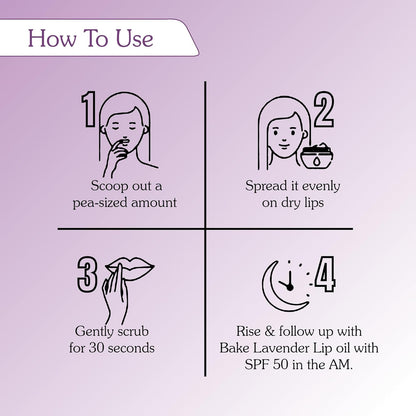 How To Use

1

Scoop out a pea-sized amount

2

Spread it evenly on dry lips

3

Gently scrub for 30 seconds

4

Rise & follow up with Bake Lavender Lip oil with SPF 50 in the AM.