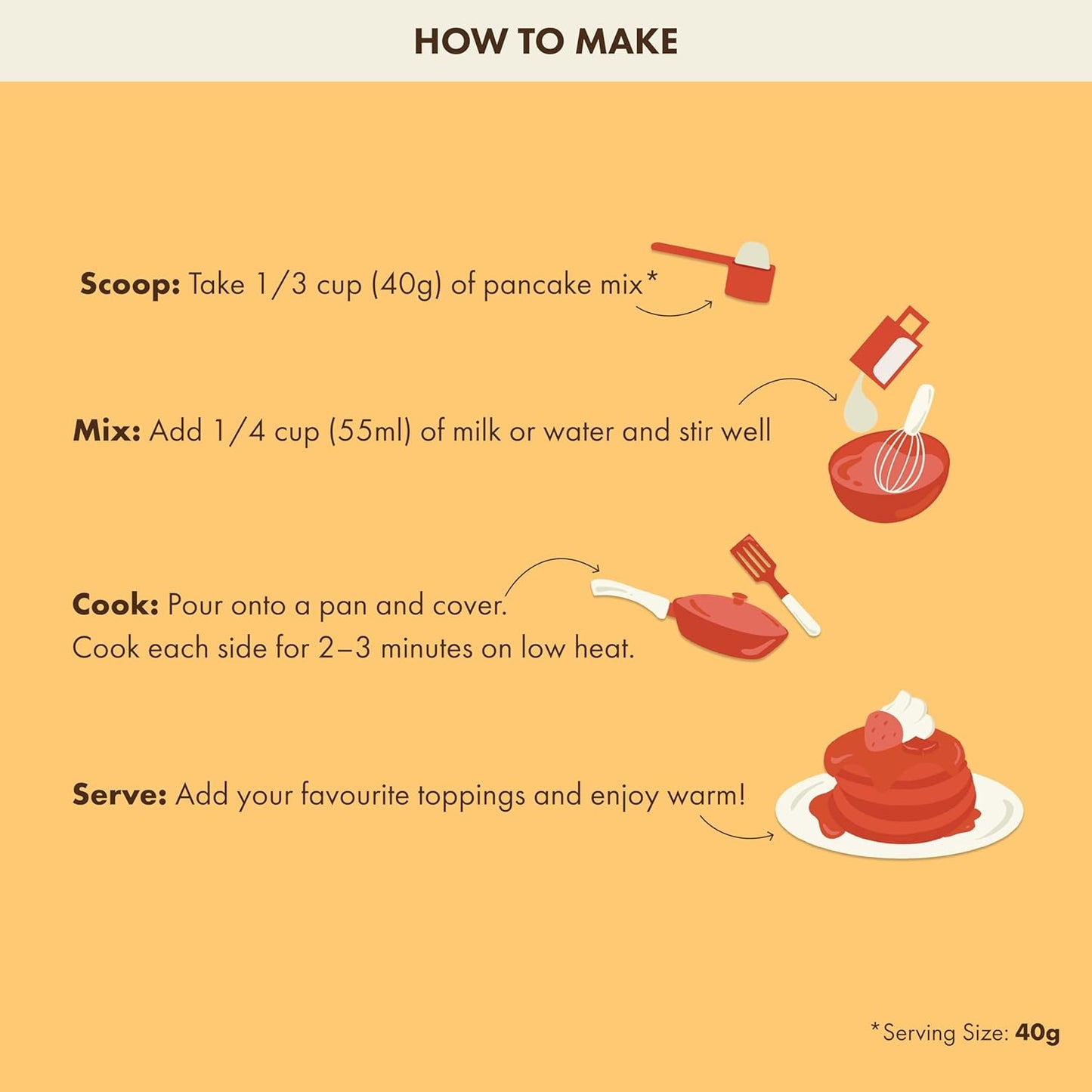 HOW TO MAKE

Scoop: Take 1/3 cup (40g) of pancake mix*

Mix: Add 1/4 cup (55ml) of milk or water and stir well

Cook: Pour onto a pan and cover.
Cook each side for 2–3 minutes on low heat.

Serve: Add your favourite toppings and enjoy warm!

*Serving Size: 40g