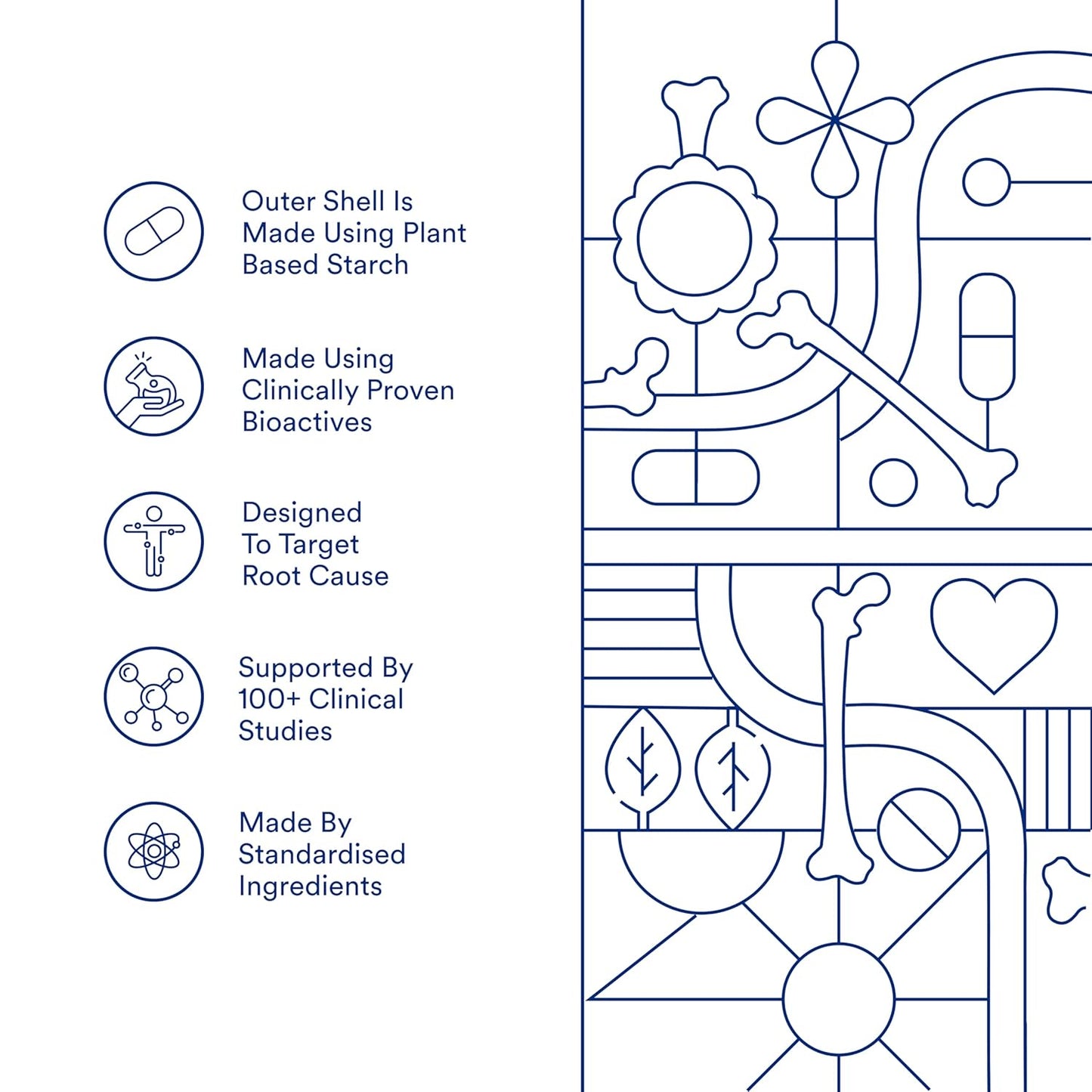 Outer Shell Is Made Using Plant Based Starch

Made Using Clinically Proven Bioactives

Designed To Target Root Cause

Supported By 100+ Clinical Studies

Made By Standardised Ingredients