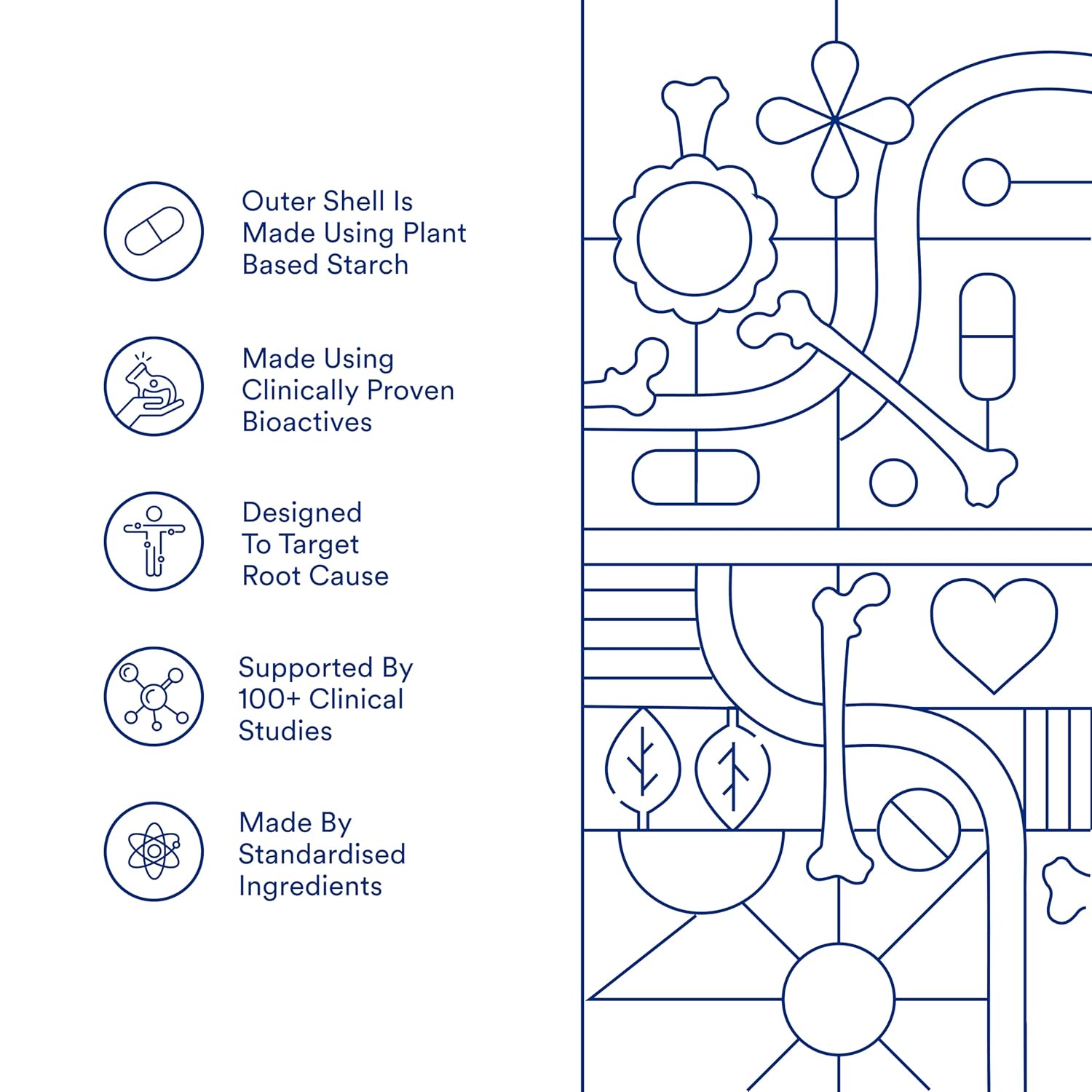 Outer Shell Is Made Using Plant Based Starch

Made Using Clinically Proven Bioactives

Designed To Target Root Cause

Supported By 100+ Clinical Studies

Made By Standardised Ingredients