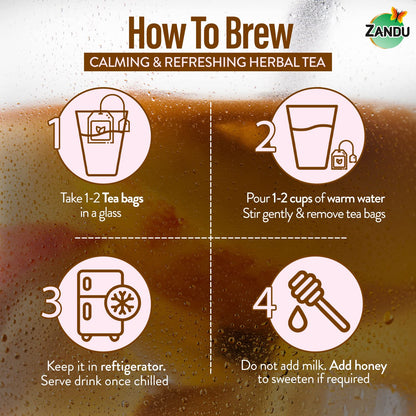 How To Brew

CALMING & REFRESHING HERBAL TEA

ZANDU

1

Take 1-2 Tea bags in a glass

2

Pour 1-2 cups of warm water Stir gently & remove tea bags

3

Keep it in reftigerator. Serve drink once chilled

4

Do not add milk. Add honey to sweeten if required