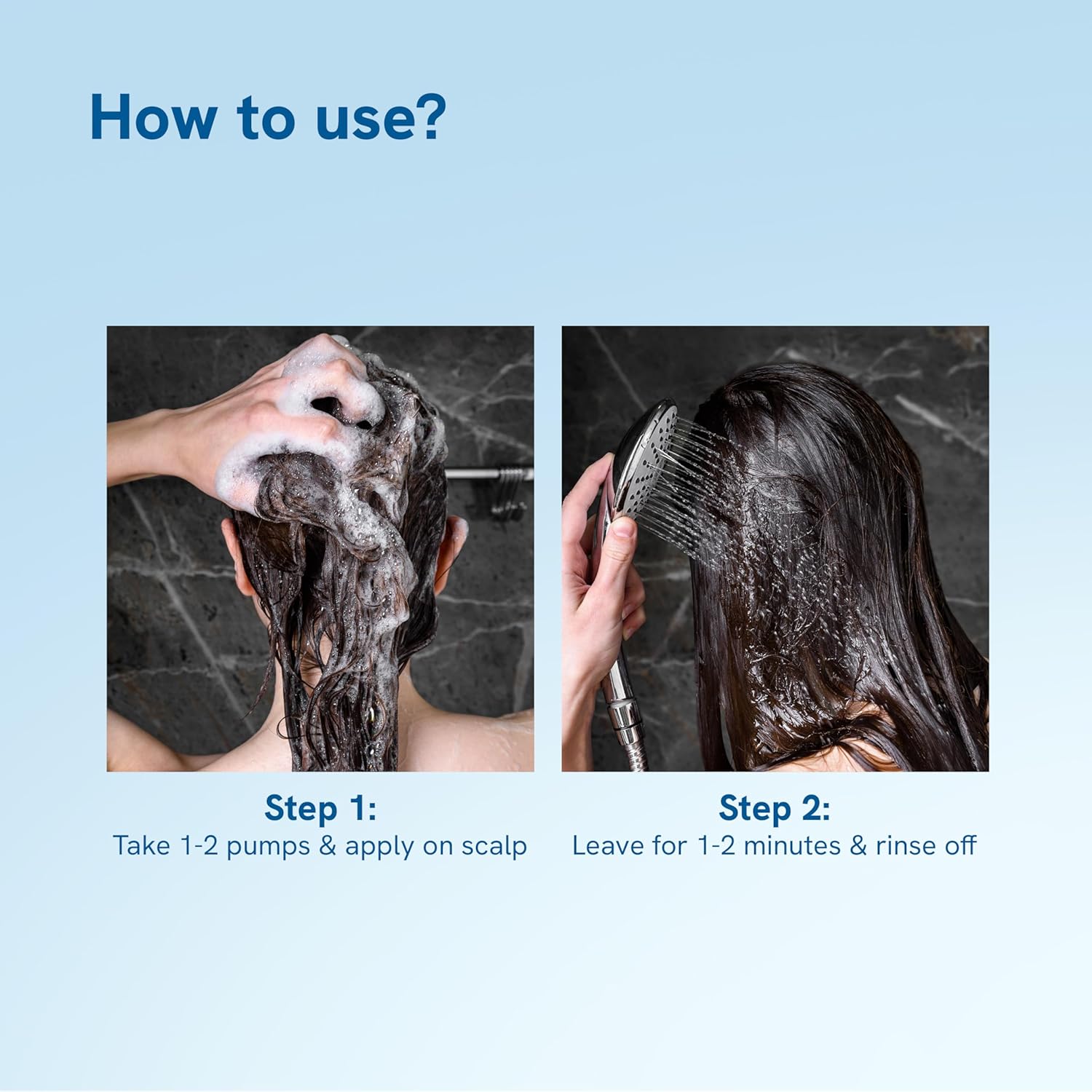 How to use?

Step 1:
Take 1-2 pumps & apply on scalp

Step 2:
Leave for 1-2 minutes & rinse off