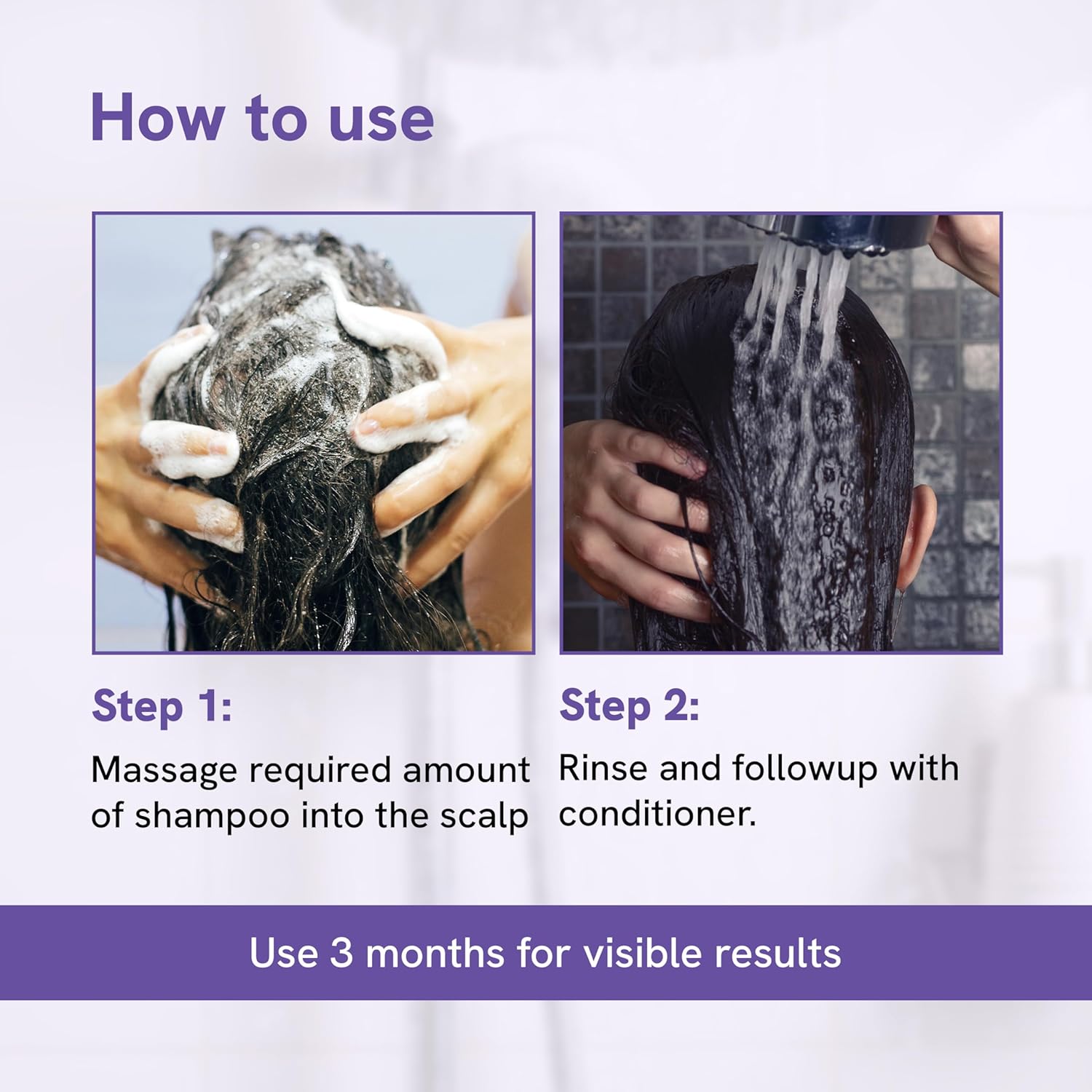 How to use

Step 1:
Massage required amount of shampoo into the scalp

Step 2:
Rinse and followup with conditioner.

Use 3 months for visible results