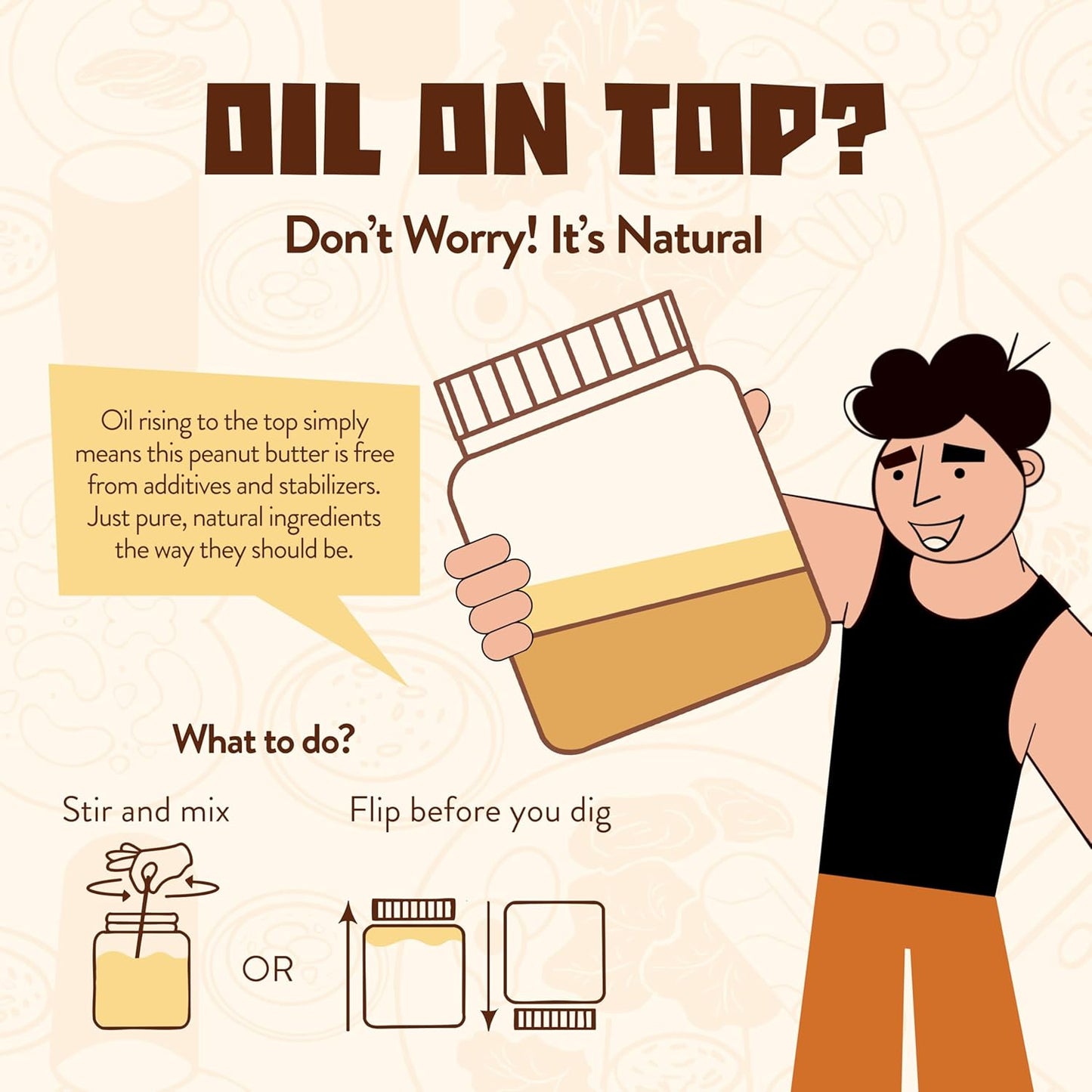 OIL ON TOP?

Don't Worry! It's Natural

Oil rising to the top simply means this peanut butter is free from additives and stabilizers. Just pure, natural ingredients the way they should be.

What to do?

Stir and mix

OR

Flip before you dig