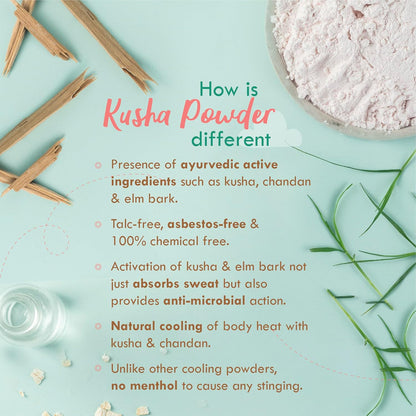 How is
Kusha Powder
different

Presence of ayurvedic active ingredients such as kusha, chandan & elm bark.

Talc-free, asbestos-free & 100% chemical free.

Activation of kusha & elm bark not just absorbs sweat but also provides anti-microbial action.

Natural cooling of body heat with kusha & chandan.

Unlike other cooling powders, no menthol to cause any stinging.