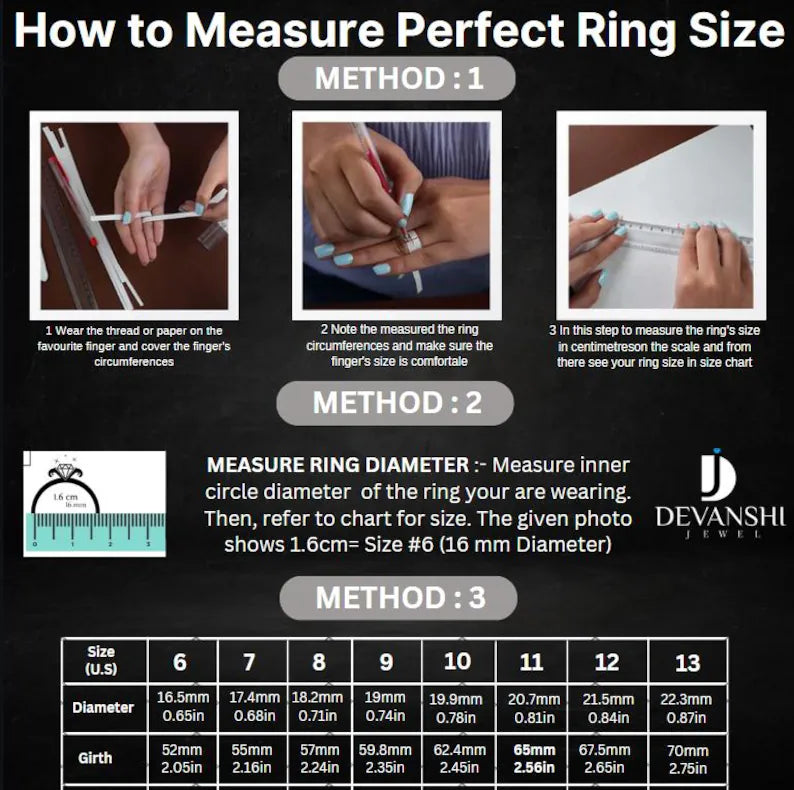 How to Measure Perfect Ring Size

METHOD : 1

1 Wear the thread or paper on the favourite finger and cover the finger's circumferences

2 Note the measured the ring circumferences and make sure the finger's size is comfortale

3 In this step to measure the ring's size in centimetreson the scale and from there see your ring size in size chart

METHOD : 2

1.6 cm
16 mm

0 1 2 3

MEASURE RING DIAMETER :- Measure inner circle diameter of the ring your are wearing. Then, refer to chart for size. The given photo shows 1.6cm= Size #6 (16 mm Diameter)

DEVANSHI
JEWEL

METHOD : 3

| Size (U.S) | 6 | 7 | 8 | 9 | 10 | 11 | 12 | 13 |
|---|---|---|---|---|---|---|---|---|
| Diameter | 16.5mm 0.65in | 17.4mm 0.68in | 18.2mm 0.71in | 19mm 0.74in | 19.9mm 0.78in | 20.7mm 0.81in | 21.5mm 0.84in | 22.3mm 0.87in |
| Girth | 52mm 2.05in | 55mm 2.16in | 57mm 2.24in | 59.8mm 2.35in | 62.4mm 2.45in | 65mm 2.56in | 67.5mm 2.65in | 70mm 2.75in |